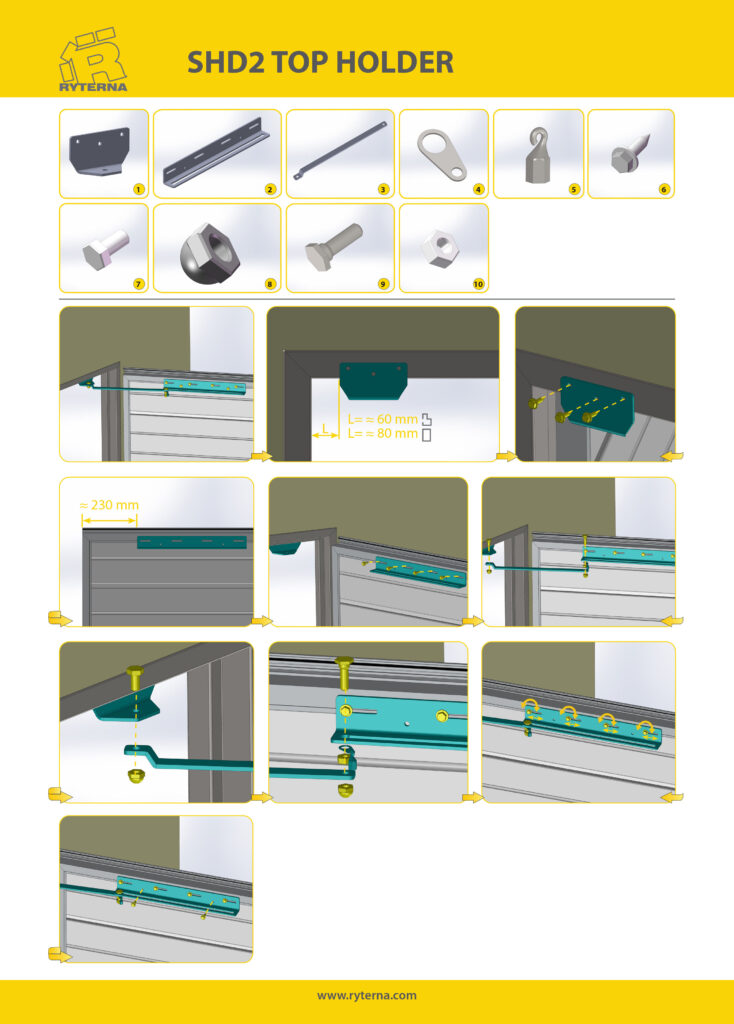 RYTERNA

SHD2 TOP HOLDER

1
2
3
4
5
6
7
8
9
10

L
L= ≈ 60 mm
L= ≈ 80 mm

≈ 230 mm

www.ryterna.com